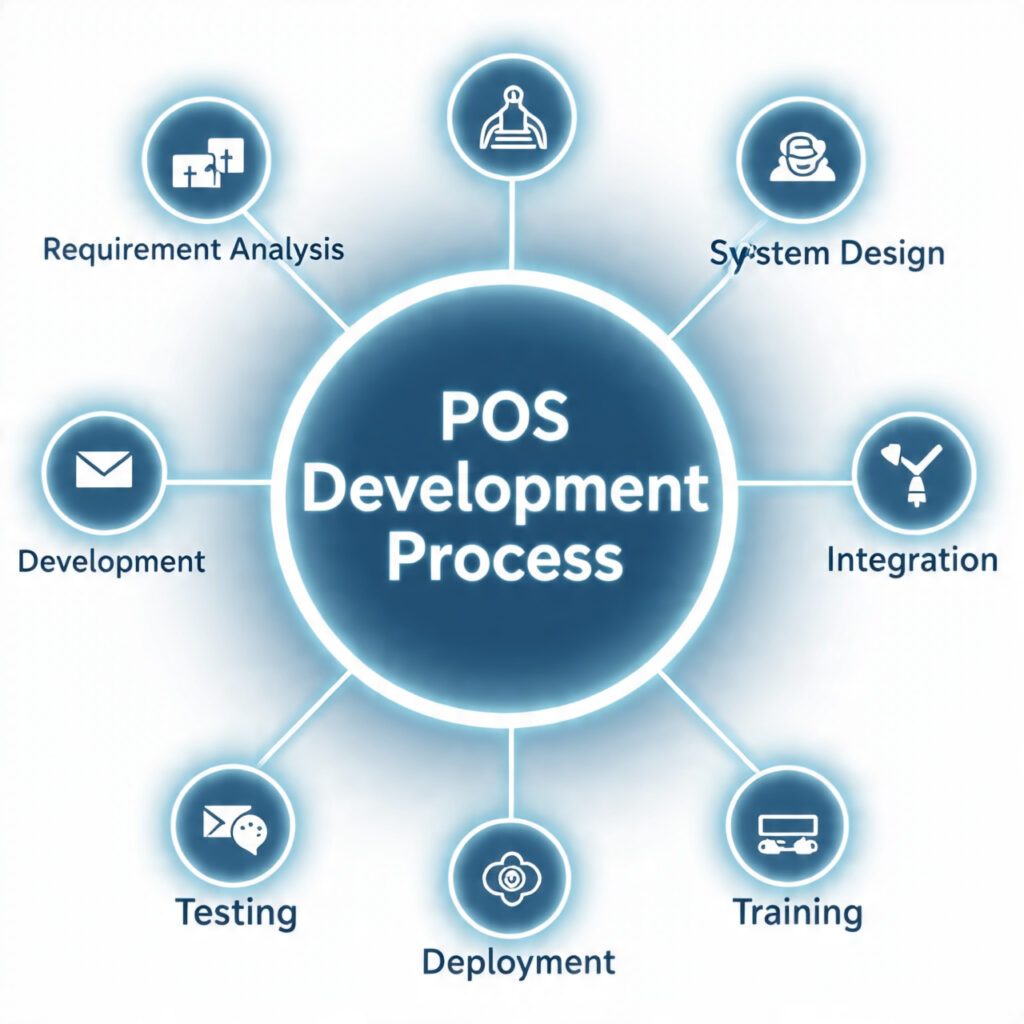 Requirement Analysis

System Design

POS Development Process

Development

Integration

Testing

Deployment

Training