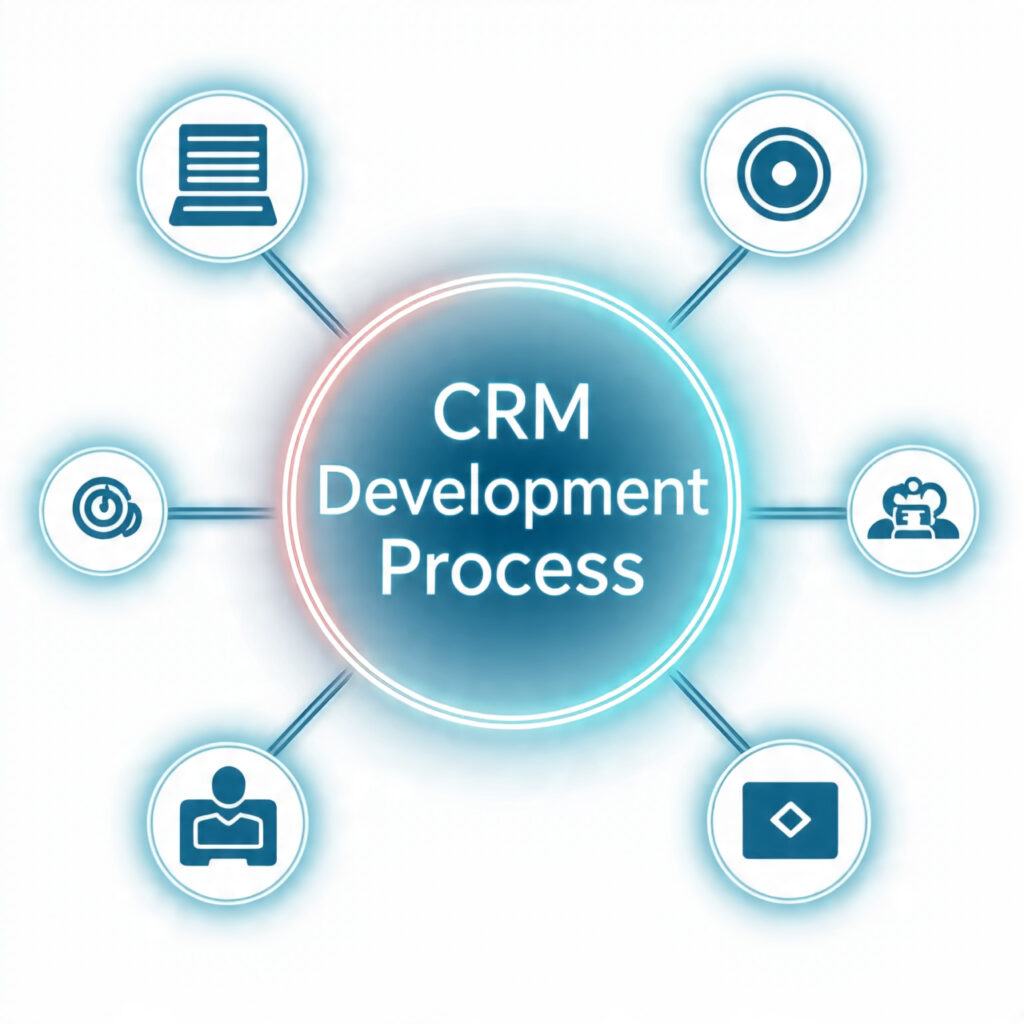 CRM
Development
Process