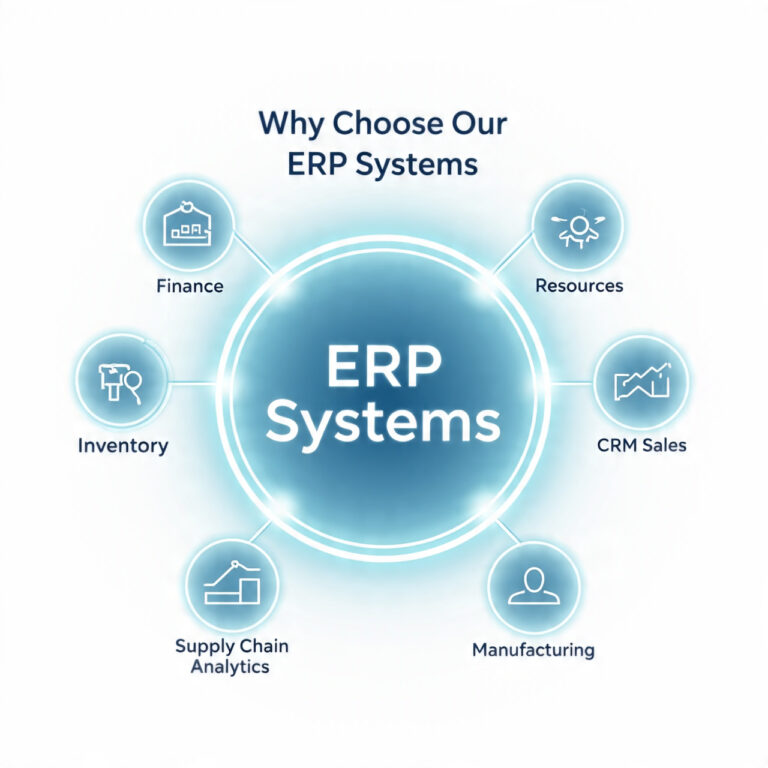 Why Choose Our ERP Systems

ERP Systems

Finance

Resources

Inventory

CRM Sales

Supply Chain Analytics

Manufacturing